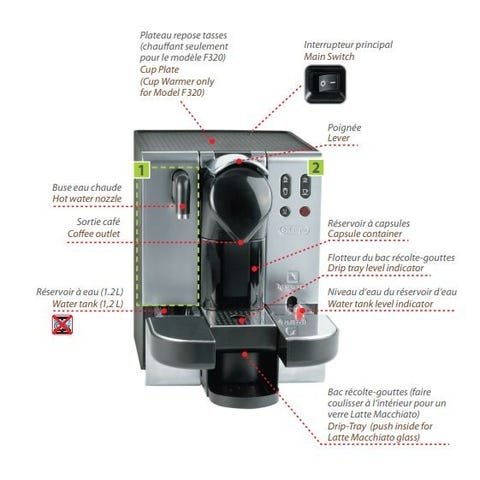 Plateau repose tasses (chauffant seulement pour le modèle F320)
Cup Plate
(Cup Warmer only for Model F320)

Interrupteur principal
Main Switch

Poignée
Lever

1

2

Buse eau chaude
Hot water nozzle

Sortie café
Coffee outlet

Réservoir à capsules
Capsule container

Flotteur du bac récolte-gouttes
Drip tray level indicator

Réservoir à eau (1.2L)
Water tank (1,2 L)

Niveau d'eau du réservoir d'eau
Water tank level indicator

Bac récolte-gouttes (faire coulisser à l'intérieur pour un verre Latte Macchiato)
Drip-Tray (push inside for Latte Macchiato glass)