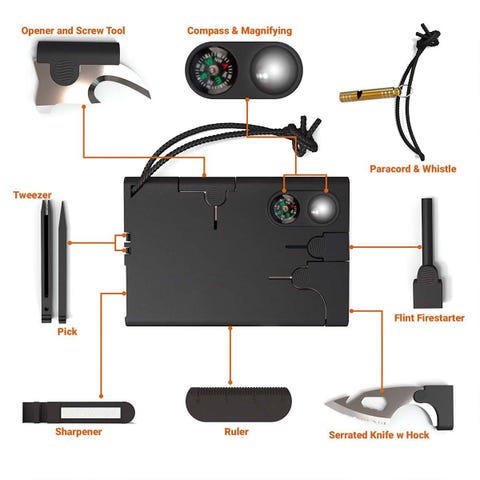 Opener and Screw Tool

Compass & Magnifying

Paracord & Whistle

Tweezer

Pick

Flint Firestarter

Sharpener

Ruler

Serrated Knife w Hock