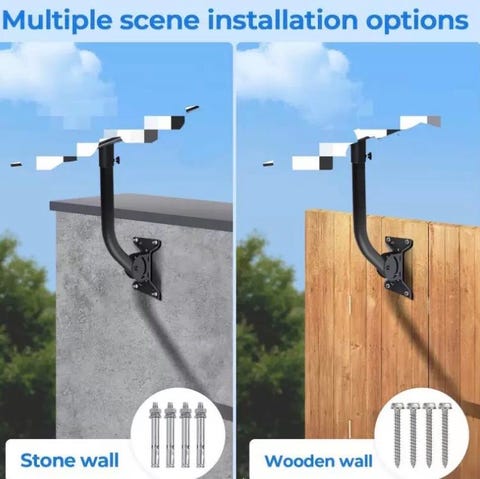 Multiple scene installation options

Stone wall

Wooden wall