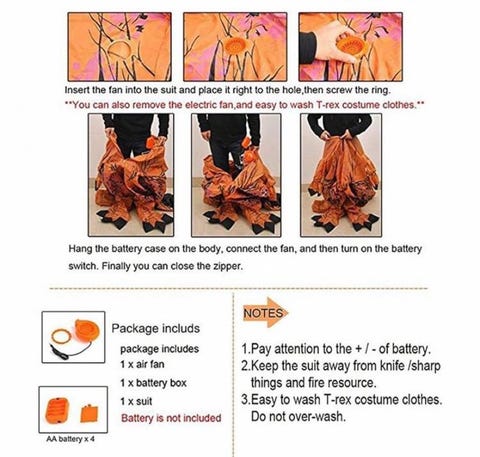 Insert the fan into the suit and place it right to the hole,then screw the ring.

**You can also remove the electric fan,and easy to wash T-rex costume clothes.**

Hang the battery case on the body, connect the fan, and then turn on the battery switch. Finally you can close the zipper.

Package includs

package includes
1 x air fan
1 x battery box
1 x suit
Battery is not included

AA battery x 4

NOTES

1.Pay attention to the + / - of battery.
2.Keep the suit away from knife /sharp things and fire resource.
3.Easy to wash T-rex costume clothes. Do not over-wash.