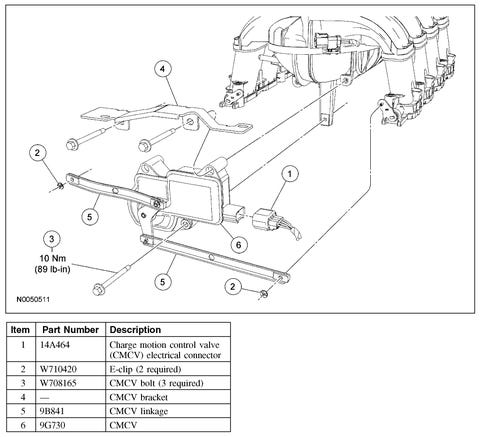 4

2

1

5

6

3
10 Nm
(89 lb-in)

5

2

N0050511

| Item | Part Number | Description |
|---|---|---|
| 1 | 14A464 | Charge motion control valve (CMCV) electrical connector |
| 2 | W710420 | E-clip (2 required) |
| 3 | W708165 | CMCV bolt (3 required) |
| 4 | — | CMCV bracket |
| 5 | 9B841 | CMCV linkage |
| 6 | 9G730 | CMCV |