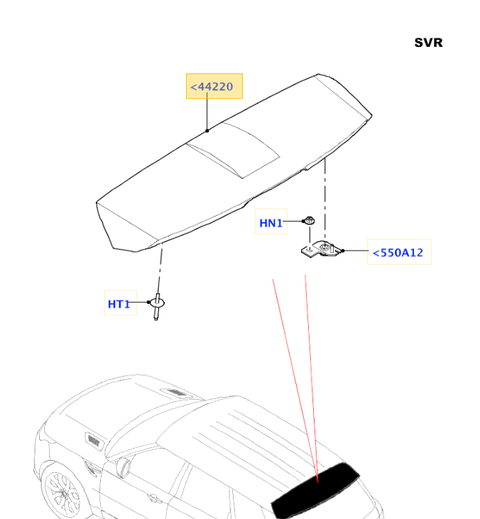 SVR

<44220

HN1

<550A12

HT1