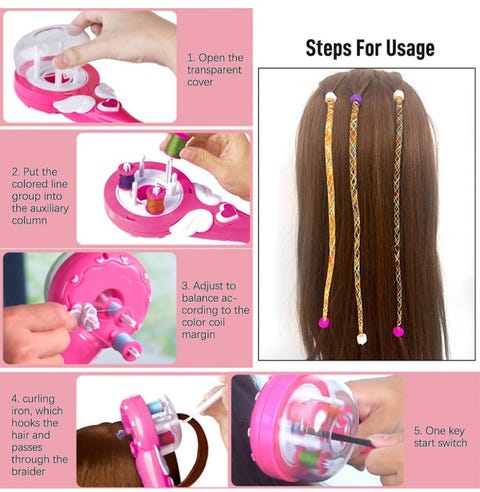 Steps For Usage

1. Open the transparent cover

2. Put the colored line group into the auxiliary column

3. Adjust to balance according to the color coil margin

4. curling iron, which hooks the hair and passes through the braider

5. One key start switch