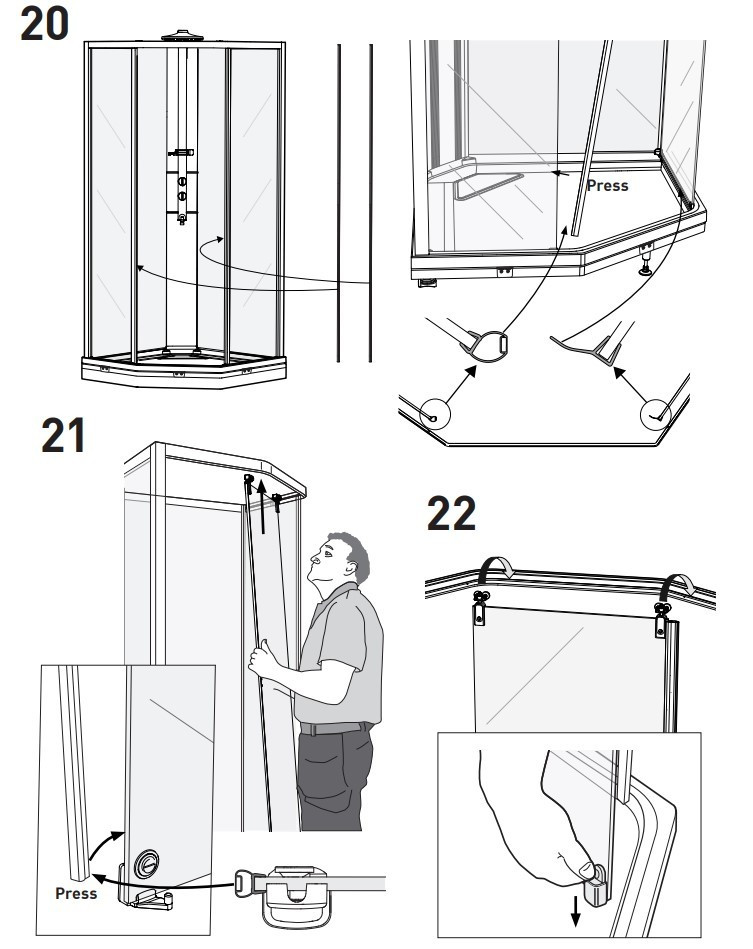 20

Press

21

Press

22