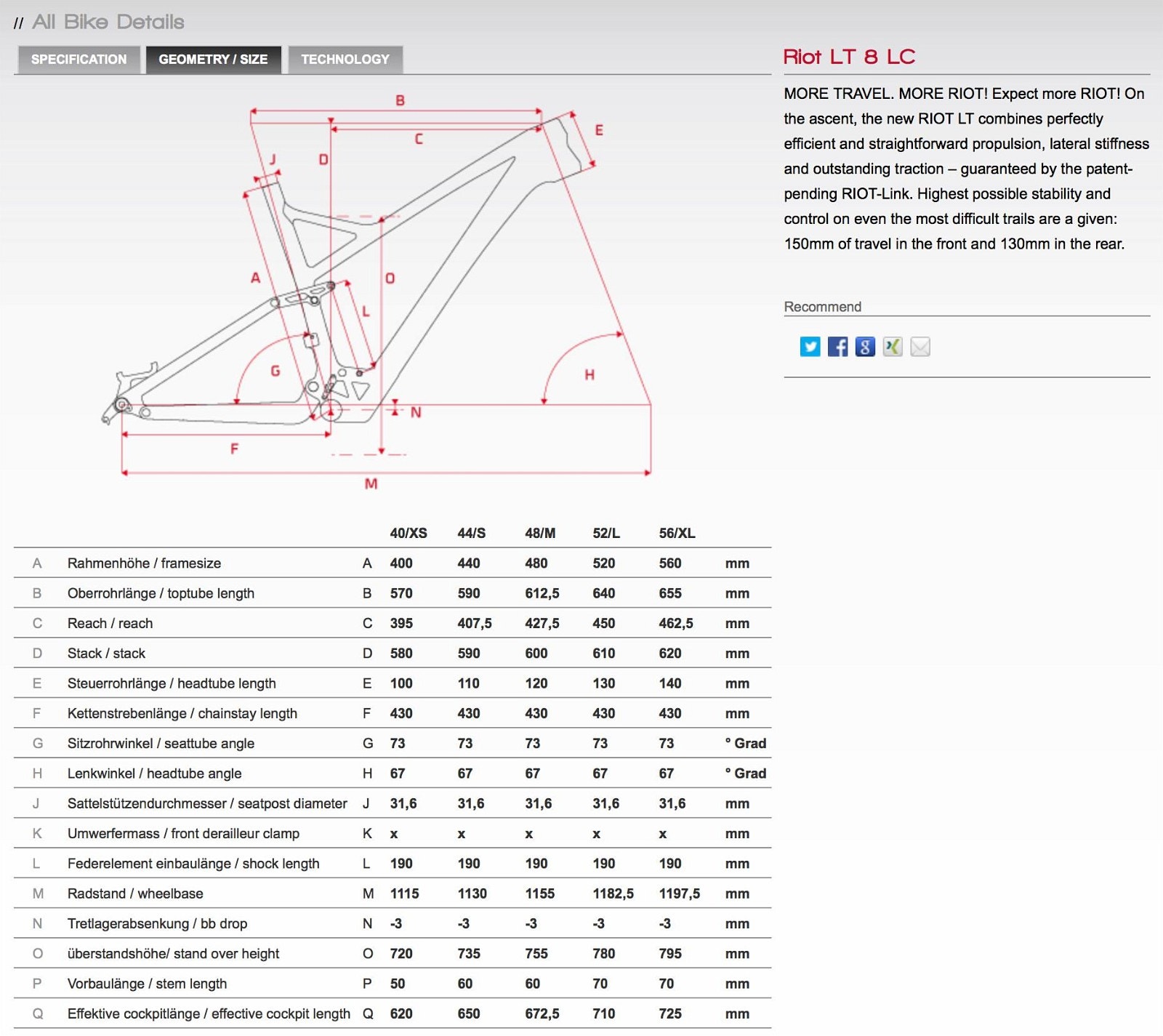 // All Bike Details

SPECIFICATION GEOMETRY / SIZE TECHNOLOGY

B C E J D A O L G H N F M

| | | | 40/XS | 44/S | 48/M | 52/L | 56/XL | |
|---|---|---|---|---|---|---|---|---|
| A | Rahmenhöhe / framesize | A | 400 | 440 | 480 | 520 | 560 | mm |
| B | Oberrohrlänge / toptube length | B | 570 | 590 | 612,5 | 640 | 655 | mm |
| C | Reach / reach | C | 395 | 407,5 | 427,5 | 450 | 462,5 | mm |
| D | Stack / stack | D | 580 | 590 | 600 | 610 | 620 | mm |
| E | Steuerrohrlänge / headtube length | E | 100 | 110 | 120 | 130 | 140 | mm |
| F | Kettenstrebenlänge / chainstay length | F | 430 | 430 | 430 | 430 | 430 | mm |
| G | Sitzrohrwinkel / seattube angle | G | 73 | 73 | 73 | 73 | 73 | ° Grad |
| H | Lenkwinkel / headtube angle | H | 67 | 67 | 67 | 67 | 67 | ° Grad |
| J | Sattelstützendurchmesser / seatpost diameter | J | 31,6 | 31,6 | 31,6 | 31,6 | 31,6 | mm |
| K | Umwerfermass / front derailleur clamp | K | x | x | x | x | x | mm |
| L | Federelement einbaulänge / shock length | L | 190 | 190 | 190 | 190 | 190 | mm |
| M | Radstand / wheelbase | M | 1115 | 1130 | 1155 | 1182,5 | 1197,5 | mm |
| N | Tretlagerabsenkung / bb drop | N | -3 | -3 | -3 | -3 | -3 | mm |
| O | überstandshöhe/ stand over height | O | 720 | 735 | 755 | 780 | 795 | mm |
| P | Vorbaulänge / stem length | P | 50 | 60 | 60 | 70 | 70 | mm |
| Q | Effektive cockpitlänge / effective cockpit length | Q | 620 | 650 | 672,5 | 710 | 725 | mm |

Riot LT 8 LC

MORE TRAVEL. MORE RIOT! Expect more RIOT! On the ascent, the new RIOT LT combines perfectly efficient and straightforward propulsion, lateral stiffness and outstanding traction – guaranteed by the patent-pending RIOT-Link. Highest possible stability and control on even the most difficult trails are a given: 150mm of travel in the front and 130mm in the rear.

Recommend